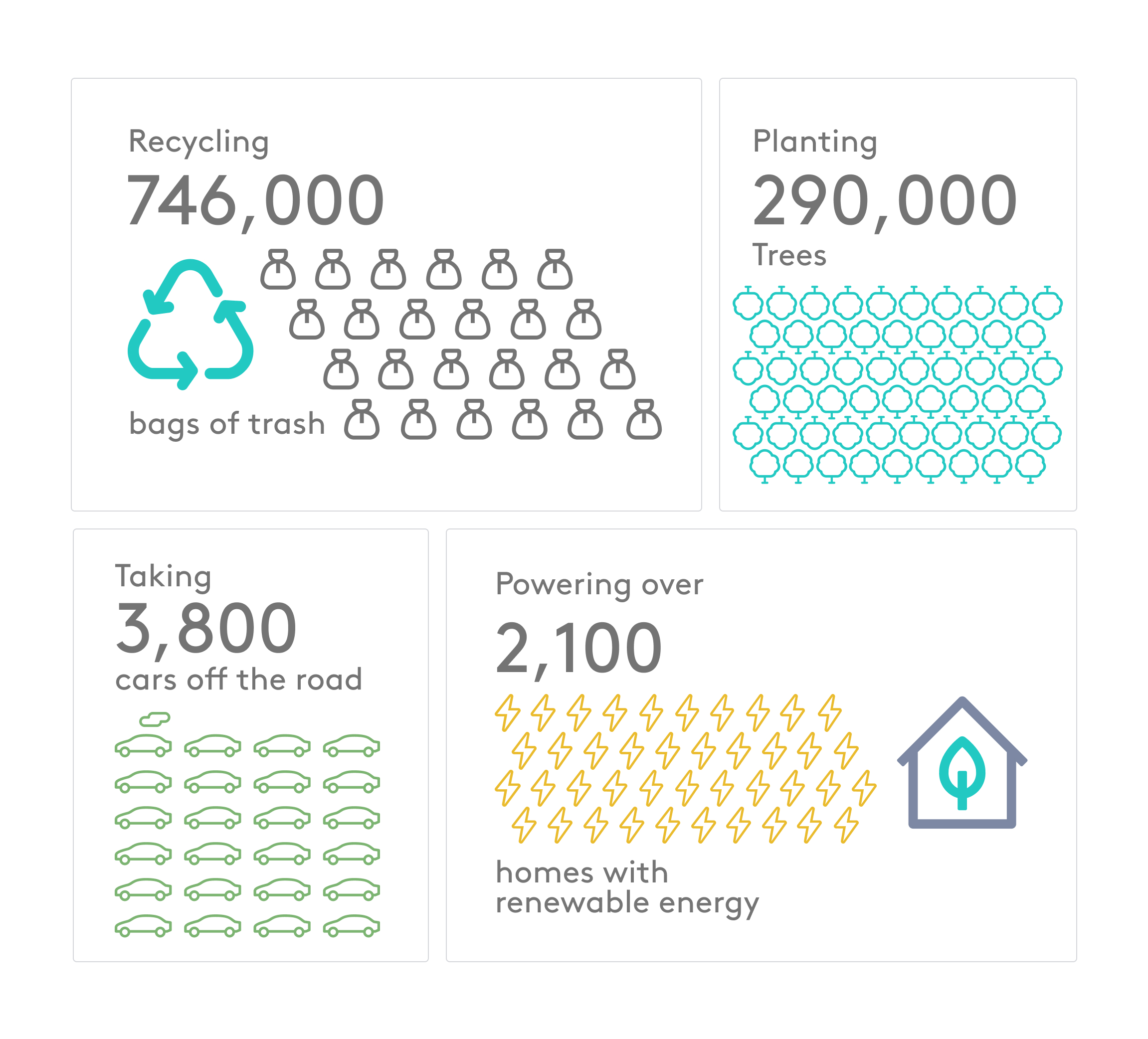 Recycling
746,000
bags of trash

Planting
290,000
Trees

Taking
3,800
cars off the road

Powering over
2,100
homes with renewable energy